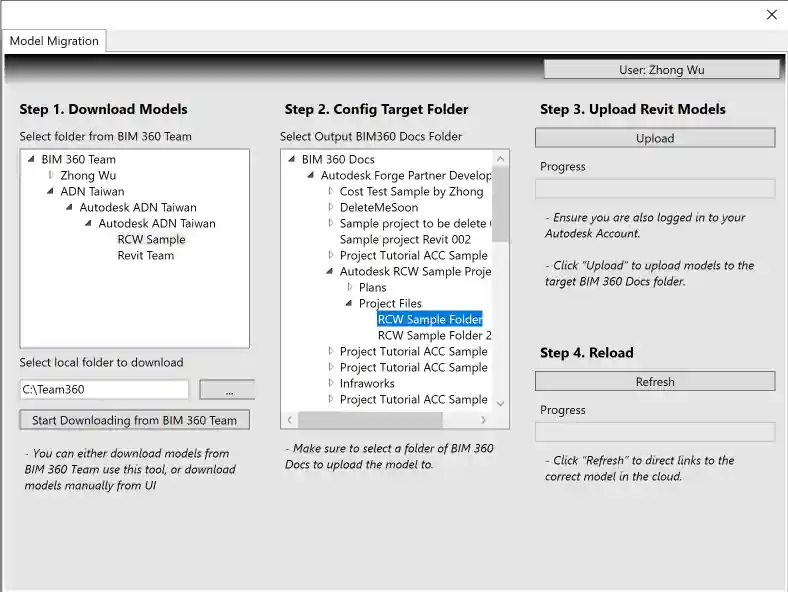 Model Migration

User: Zhong Wu

Step 1. Download Models

Select folder from BIM 360 Team

BIM 360 Team
Zhong Wu
ADN Taiwan
Autodesk ADN Taiwan
Autodesk ADN Taiwan
RCW Sample
Revit Team

Select local folder to download

C:\Team360

...

Start Downloading from BIM 360 Team

- You can either download models from BIM 360 Team use this tool, or download models manually from UI

Step 2. Config Target Folder

Select Output BIM360 Docs Folder

BIM 360 Docs
Autodesk Forge Partner Develop
Cost Test Sample by Zhong
DeleteMeSoon
Sample project to be delete
Sample project Revit 002
Project Tutorial ACC Sample
Autodesk RCW Sample Proje
Plans
Project Files
RCW Sample Folder
RCW Sample Folder 2
Project Tutorial ACC Sample
Project Tutorial ACC Sample
Infraworks
Project Tutorial ACC Sample

- Make sure to select a folder of BIM 360 Docs to upload the model to.

Step 3. Upload Revit Models

Upload

Progress

- Ensure you are also logged in to your Autodesk Account.

- Click "Upload" to upload models to the target BIM 360 Docs folder.

Step 4. Reload

Refresh

Progress

- Click "Refresh" to direct links to the correct model in the cloud.