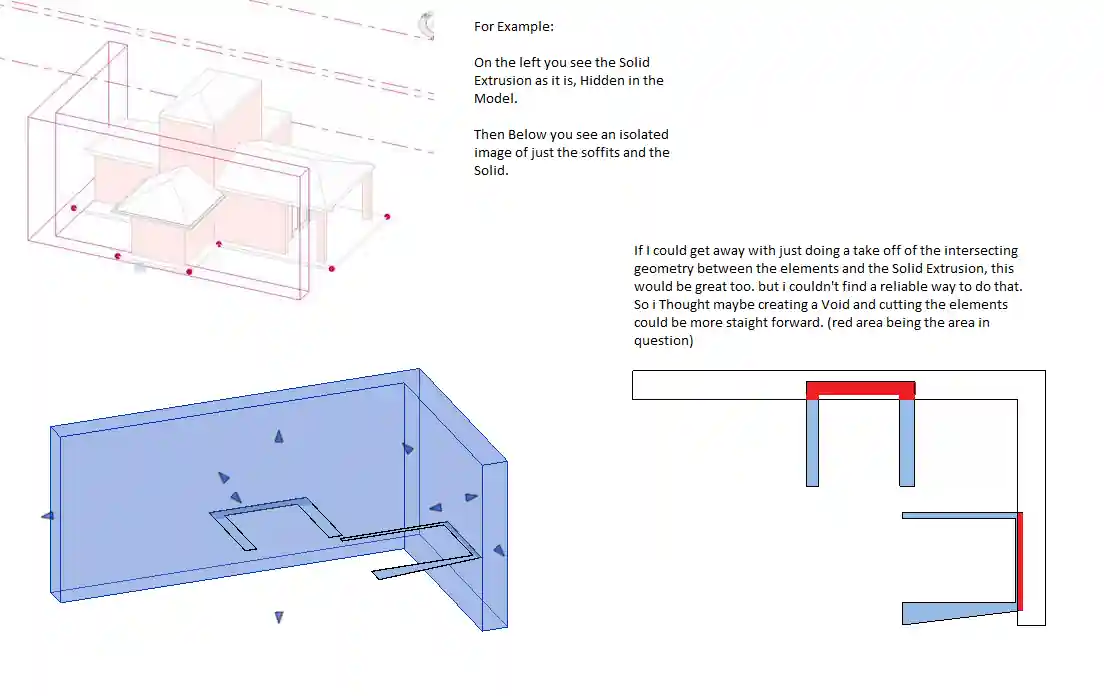 For Example:

On the left you see the Solid Extrusion as it is, Hidden in the Model.

Then Below you see an isolated image of just the soffits and the Solid.

If I could get away with just doing a take off of the intersecting geometry between the elements and the Solid Extrusion, this would be great too. but i couldn't find a reliable way to do that. So i Thought maybe creating a Void and cutting the elements could be more staight forward. (red area being the area in question)