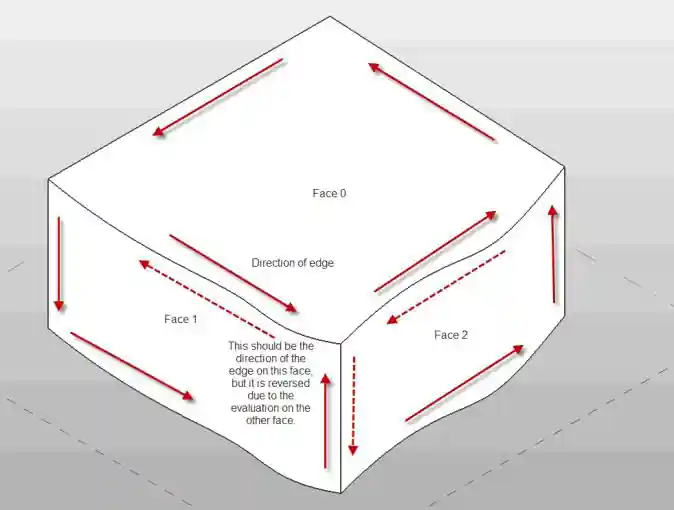 Face 0

Direction of edge

Face 1

Face 2

This should be the direction of the edge on this face, but it is reversed due to the evaluation on the other face.